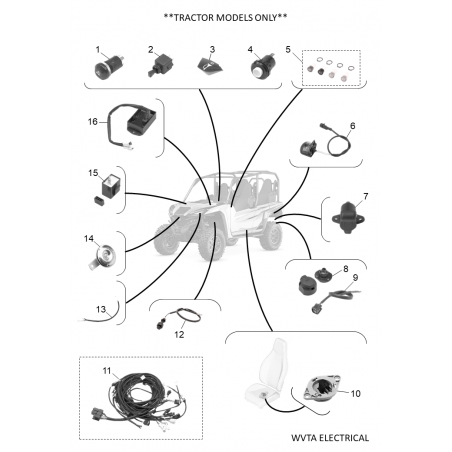 **TRACTOR MODELS ONLY**

1
2
3
4
5
16
6
15
7
14
8
9
13
12
11
10

WVTA ELECTRICAL